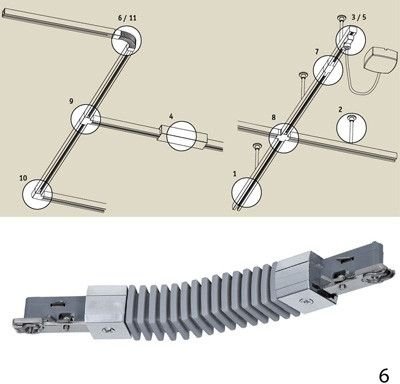 6 / 11

9

4

10

3 / 5

7

2

8

1

6