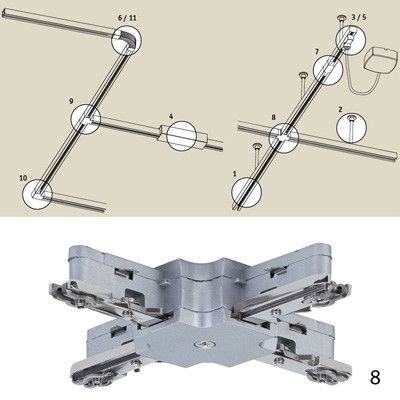 6 / 11

9

4

10

3 / 5

7

8

2

1

8