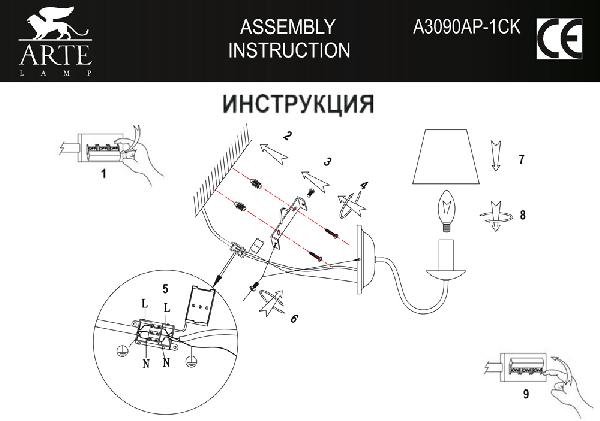 ARTE
LAMP

ASSEMBLY INSTRUCTION

A3090AP-1CK

CE

ИНСТРУКЦИЯ

1

2

3

4

7

8

5

L L

N N

6

9