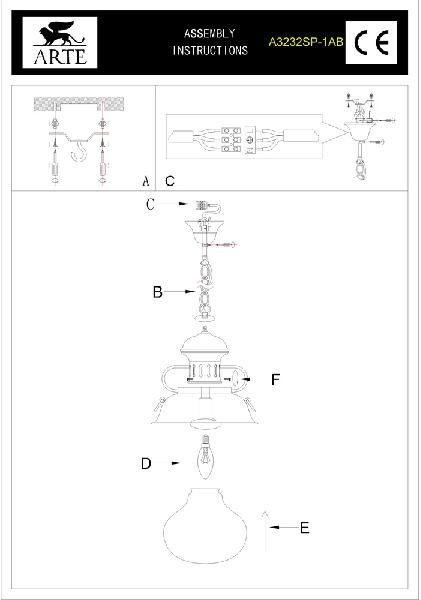 ARTE

ASSEMBLY INSTRUCTIONS

A3232SP-1AB

CE

A

C

C

B

F

D

E