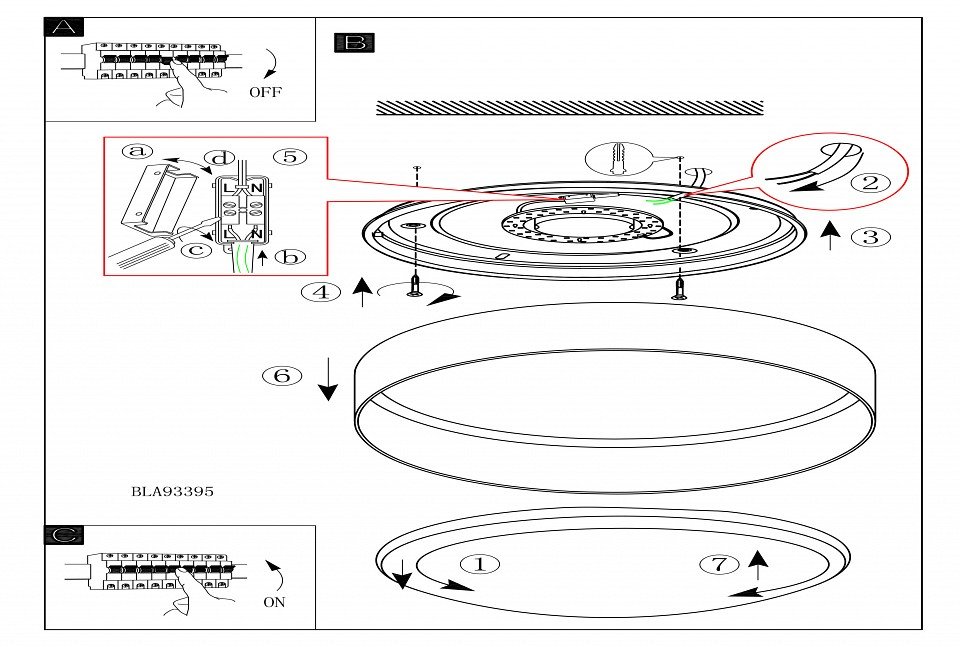 A

OFF

B

a
d
5
L N
L N
c
b

2

3

4

6

BLA93395

C

ON

1

7