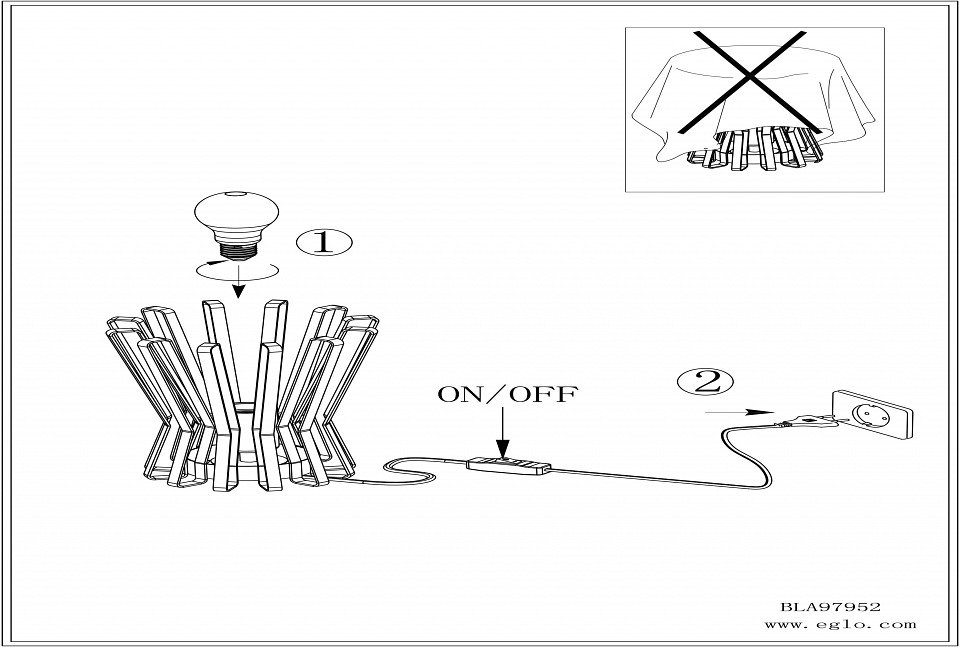 1

ON/OFF

2

BLA97952
www.eglo.com