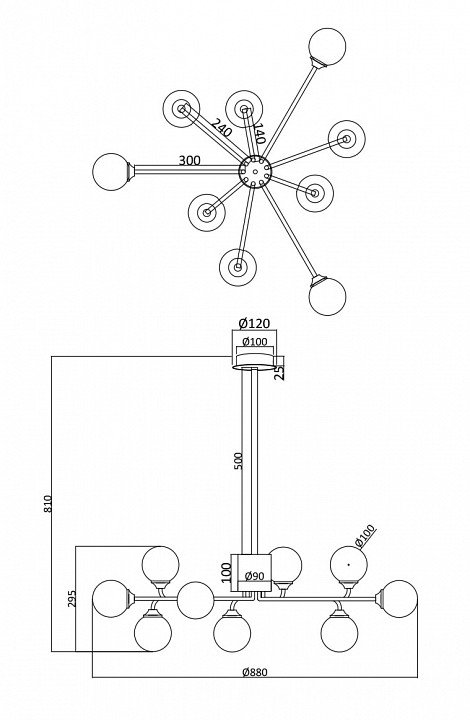 240
140
300
Ø120
Ø100
25
500
810
Ø100
100
Ø90
295
Ø880