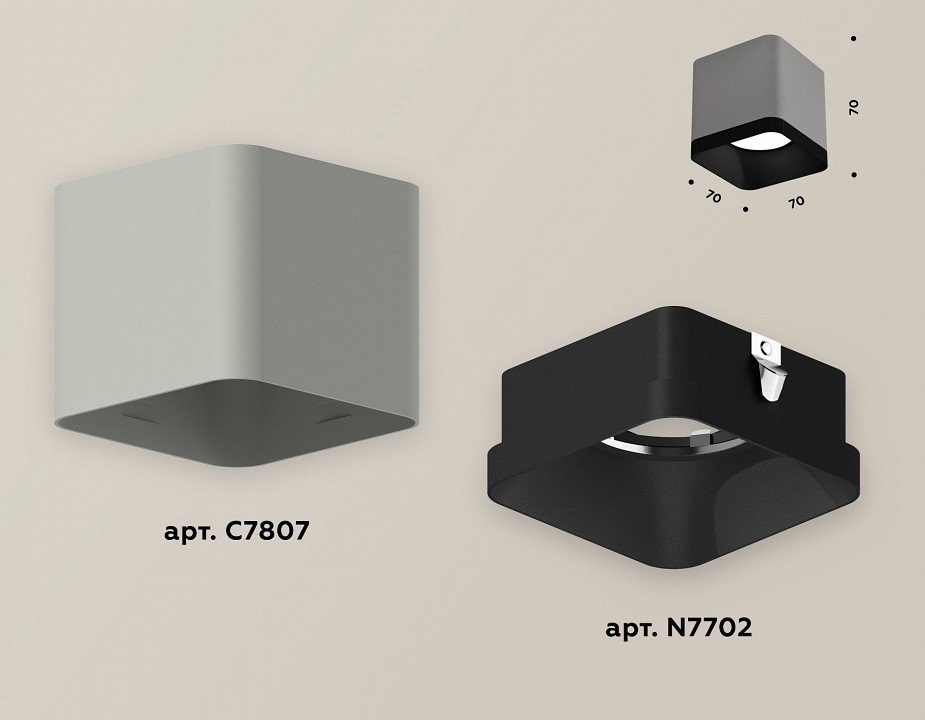 70

70 70

арт. C7807

арт. N7702