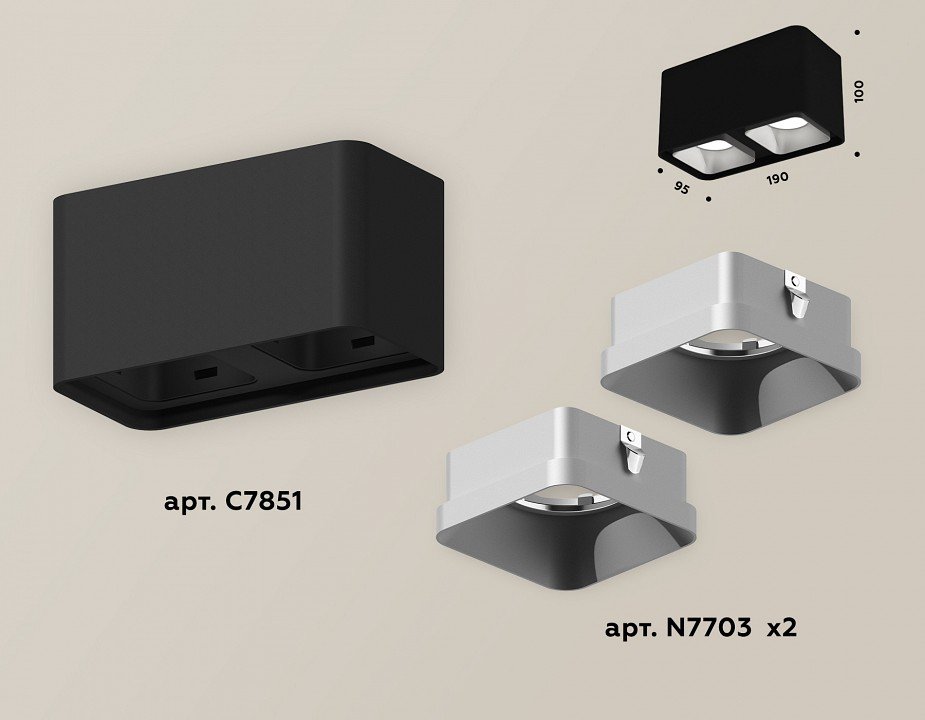 100
95
190
арт. C7851
арт. N7703 x2