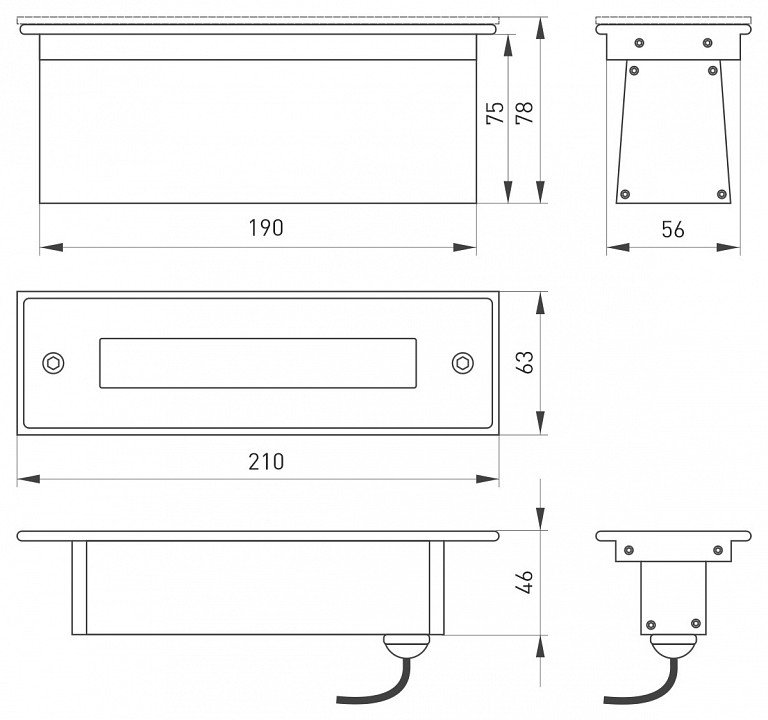 75
78
190
56
63
210
46