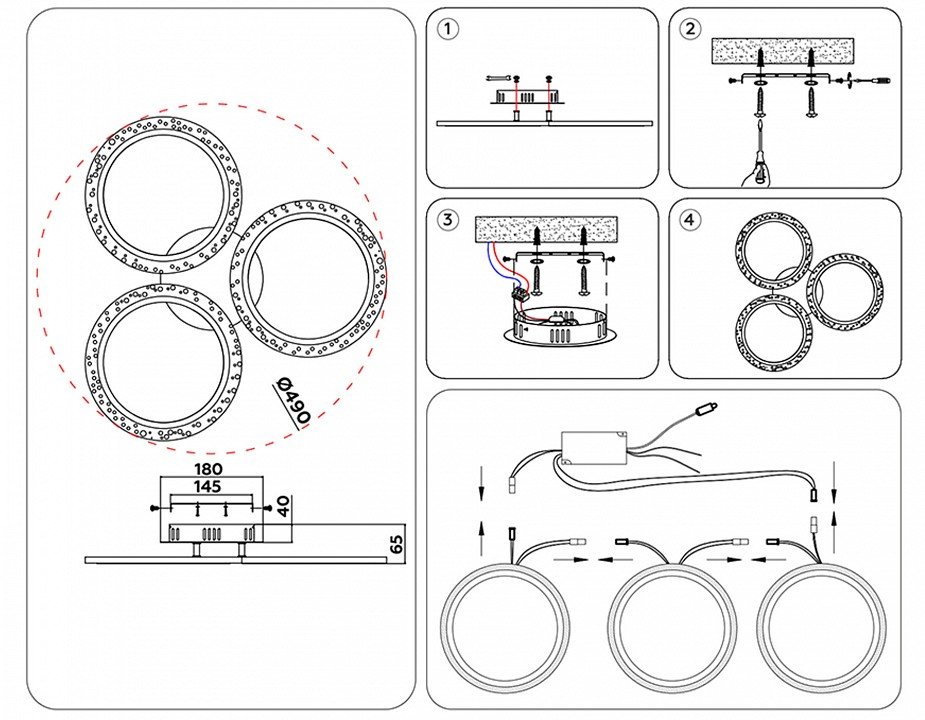 Ø490

180
145
40
65

1
2
3
4