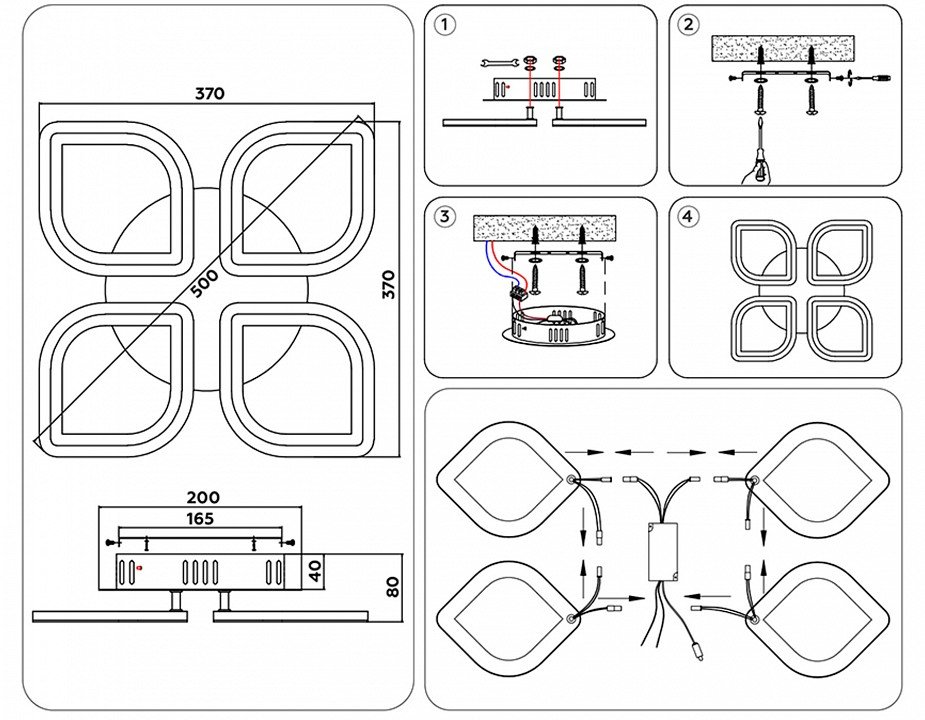 370
500
370
200
165
40
80
1
2
3
4