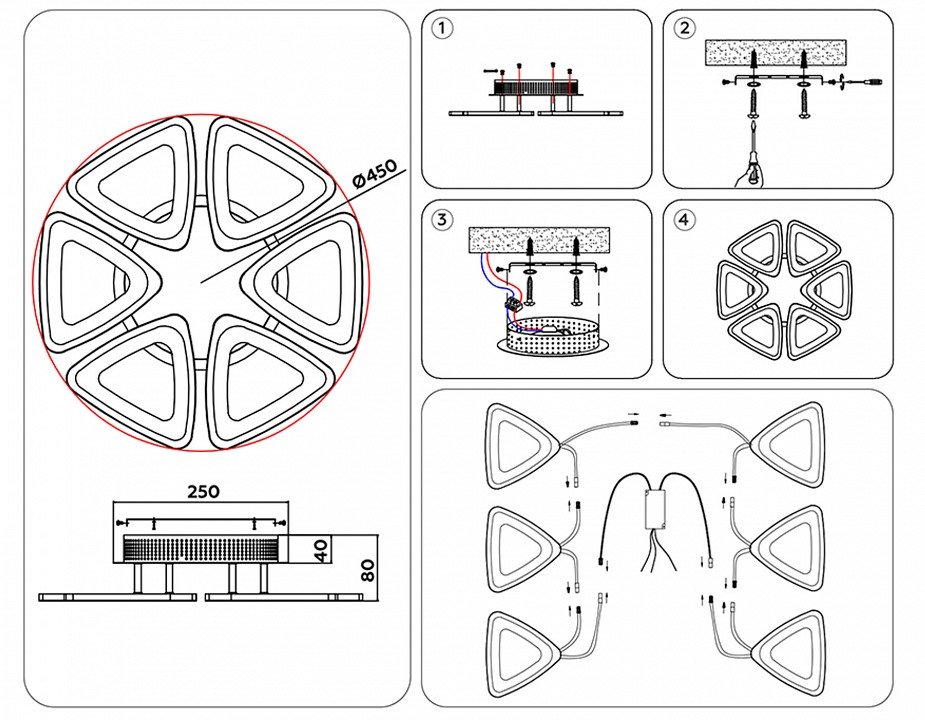 Ø450

250

40

80

1

2

3

4