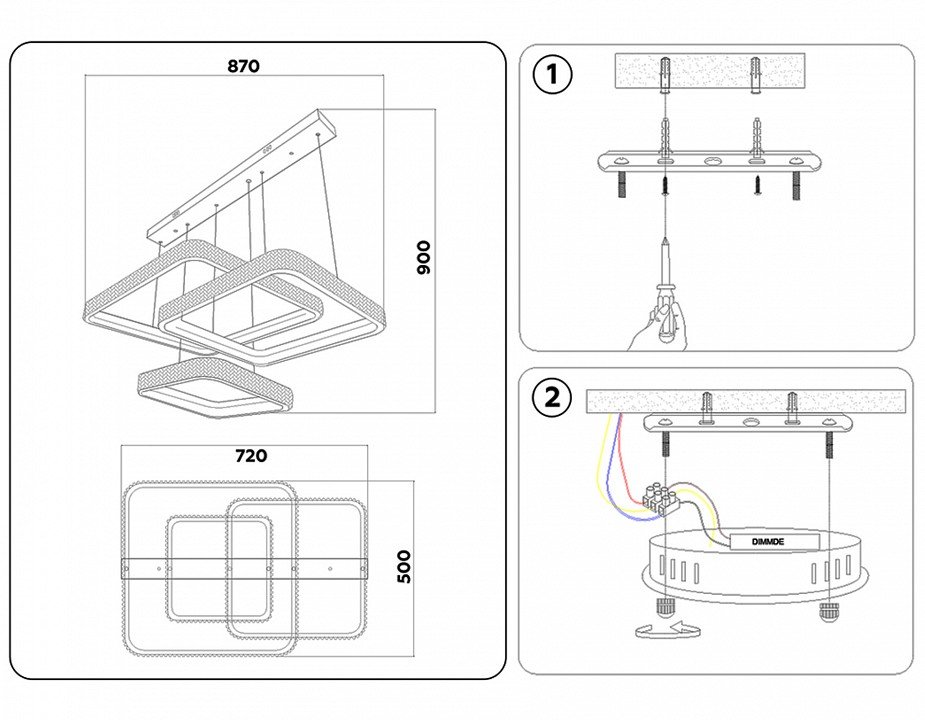 870

900

720

500

1

2

DIMMDE