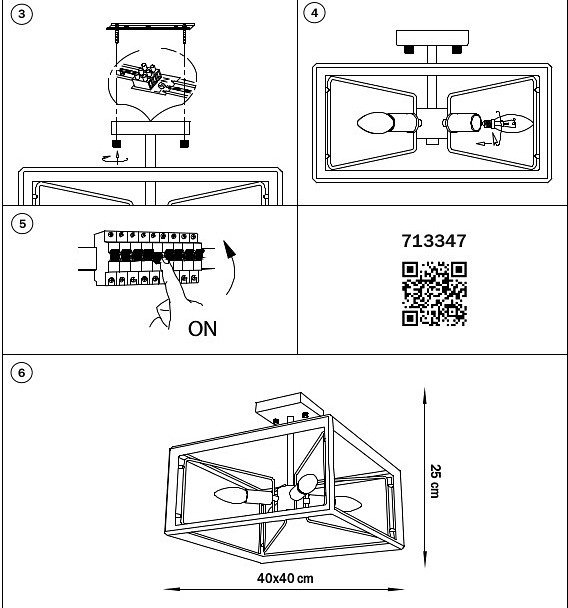 3

4

5

ON

713347

6

25 cm

40x40 cm