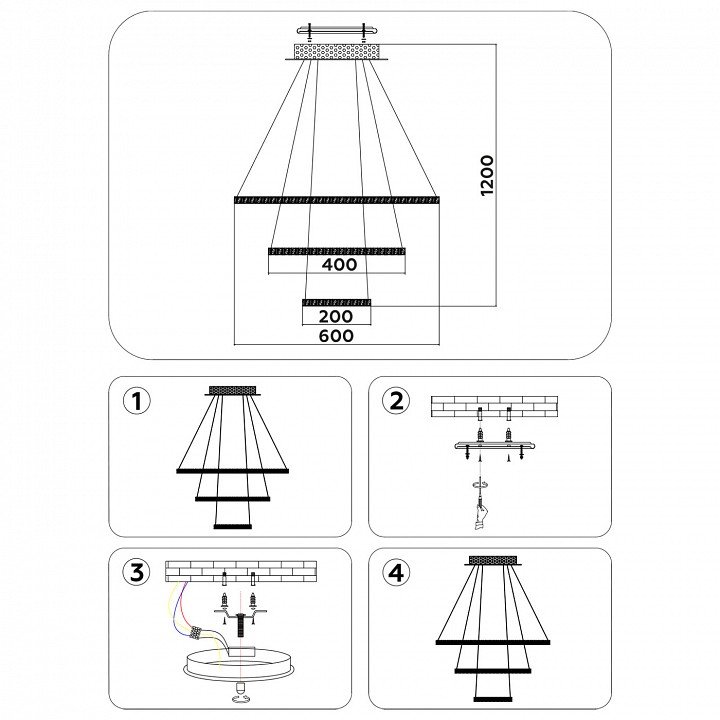 1200
400
200
600
1
2
3
4