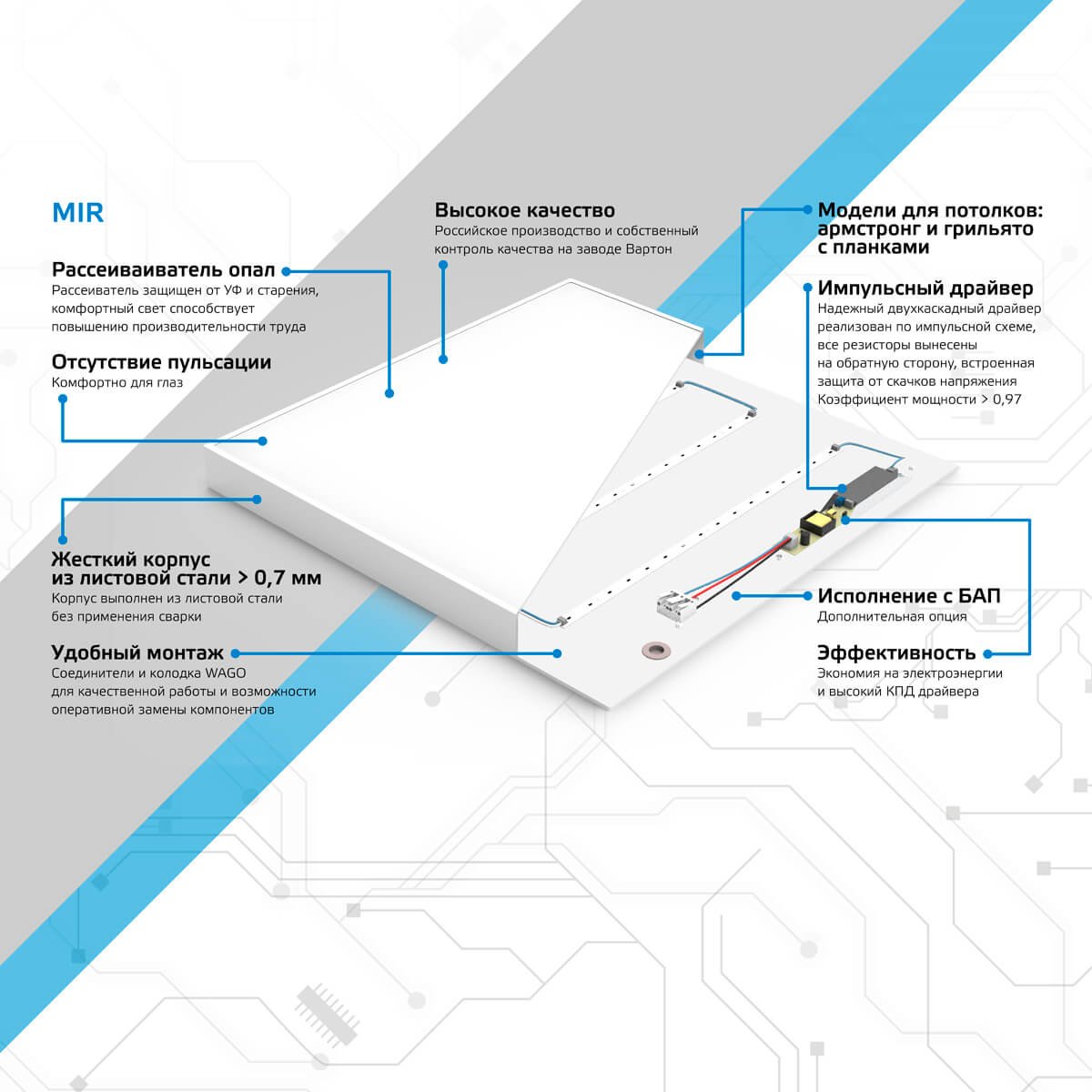 MIR

Рассеиваиватель опал
Рассеиватель защищен от УФ и старения, комфортный свет способствует повышению производительности труда

Отсутствие пульсации
Комфортно для глаз

Жесткий корпус из листовой стали > 0,7 мм
Корпус выполнен из листовой стали без применения сварки

Удобный монтаж
Соединители и колодка WAGO для качественной работы и возможности оперативной замены компонентов

Высокое качество
Российское производство и собственный контроль качества на заводе Вартон

Модели для потолков: армстронг и грильято с планками

Импульсный драйвер
Надежный двухкаскадный драйвер реализован по импульсной схеме, все резисторы вынесены на обратную сторону, встроенная защита от скачков напряжения Коэффициент мощности > 0,97

Исполнение с БАП
Дополнительная опция

Эффективность
Экономия на электроэнергии и высокий КПД драйвера