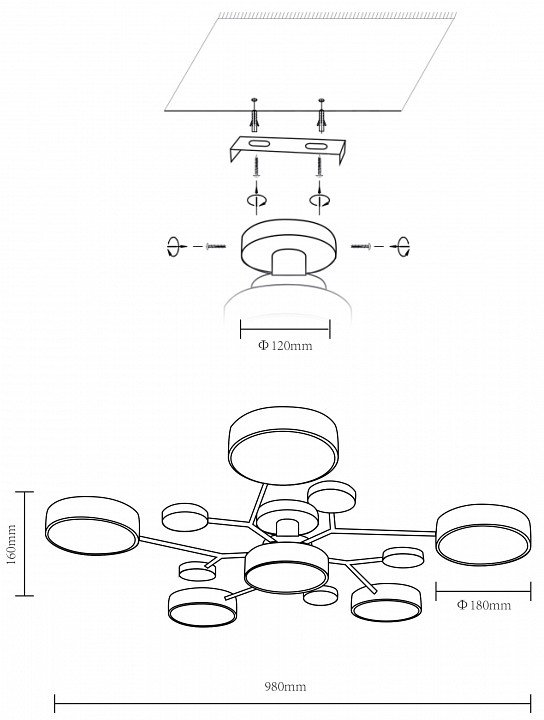 Φ 120mm

160mm

Φ 180mm

980mm