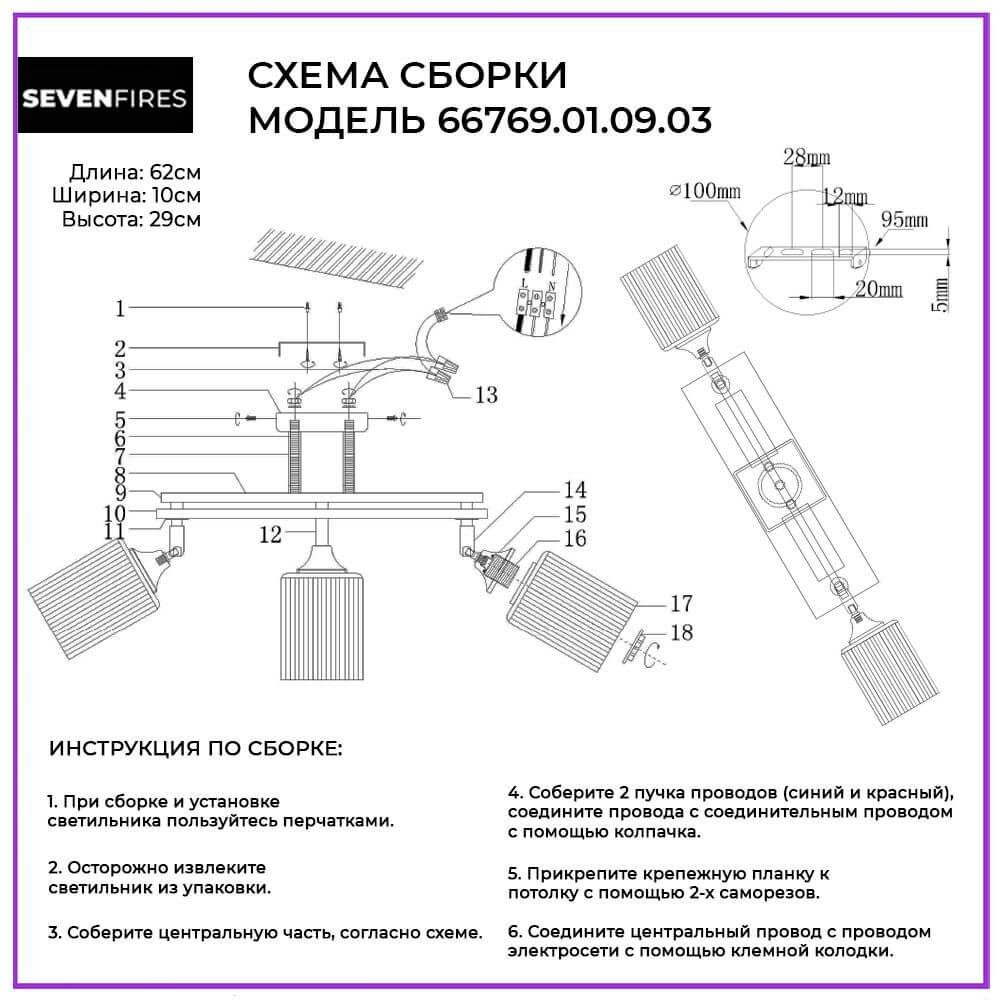 SEVENFIRES

СХЕМА СБОРКИ
МОДЕЛЬ 66769.01.09.03

Длина: 62см
Ширина: 10см
Высота: 29см

1
2
3
4
5
6
7
8
9
10
11
12
13
14
15
16
17
18

L N

⌀100mm
28mm
12mm
95mm
20mm
5mm

ИНСТРУКЦИЯ ПО СБОРКЕ:

1. При сборке и установке светильника пользуйтесь перчатками.

2. Осторожно извлеките светильник из упаковки.

3. Соберите центральную часть, согласно схеме.

4. Соберите 2 пучка проводов (синий и красный), соедините провода с соединительным проводом с помощью колпачка.

5. Прикрепите крепежную планку к потолку с помощью 2-х саморезов.

6. Соедините центральный провод с проводом электросети с помощью клемной колодки.