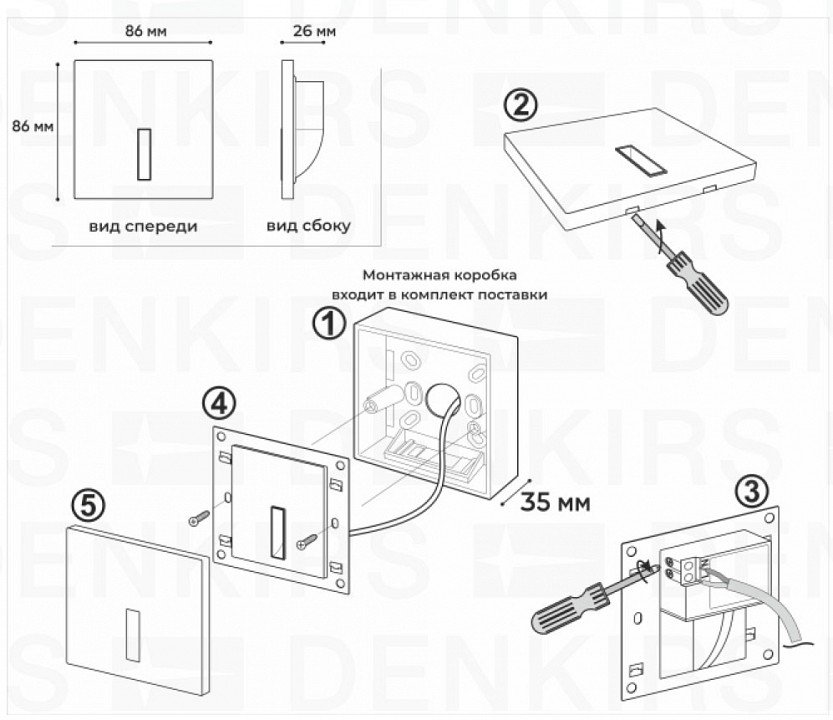 86 мм

26 мм

86 мм

вид спереди

вид сбоку

2

Монтажная коробка входит в комплект поставки

1

4

35 мм

5

3

DENKIRS