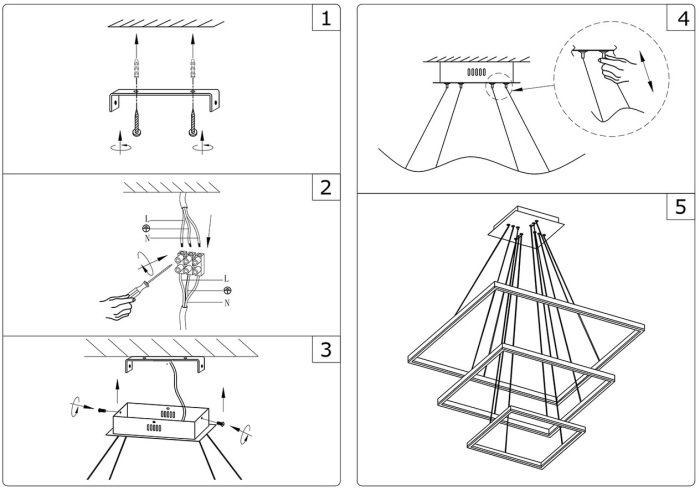 1

2

L

N

L

N

3

4

5