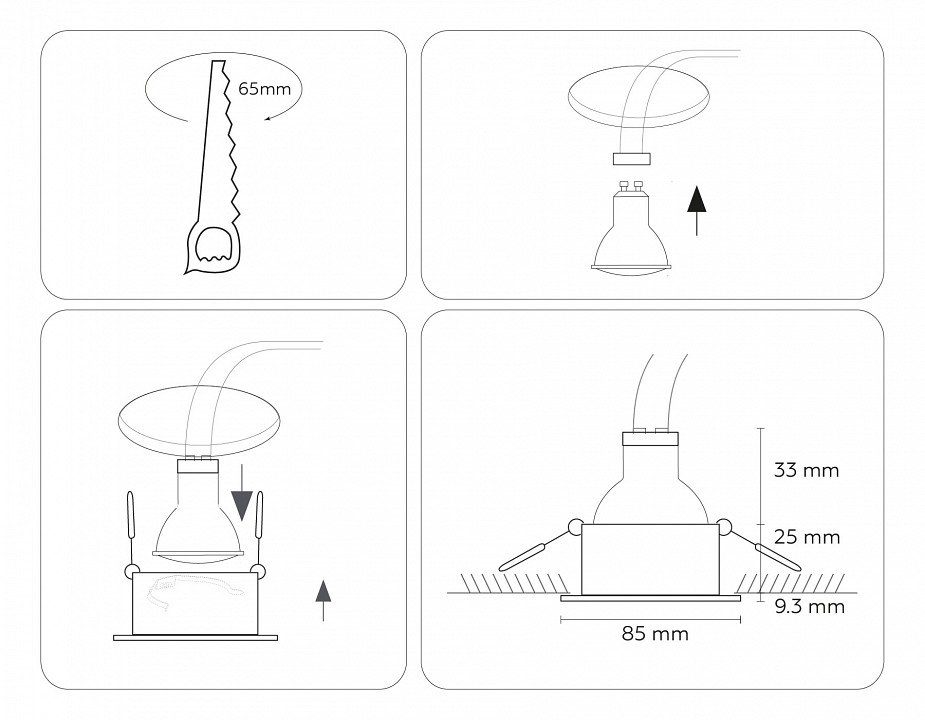 65mm

33 mm

25 mm

9.3 mm

85 mm