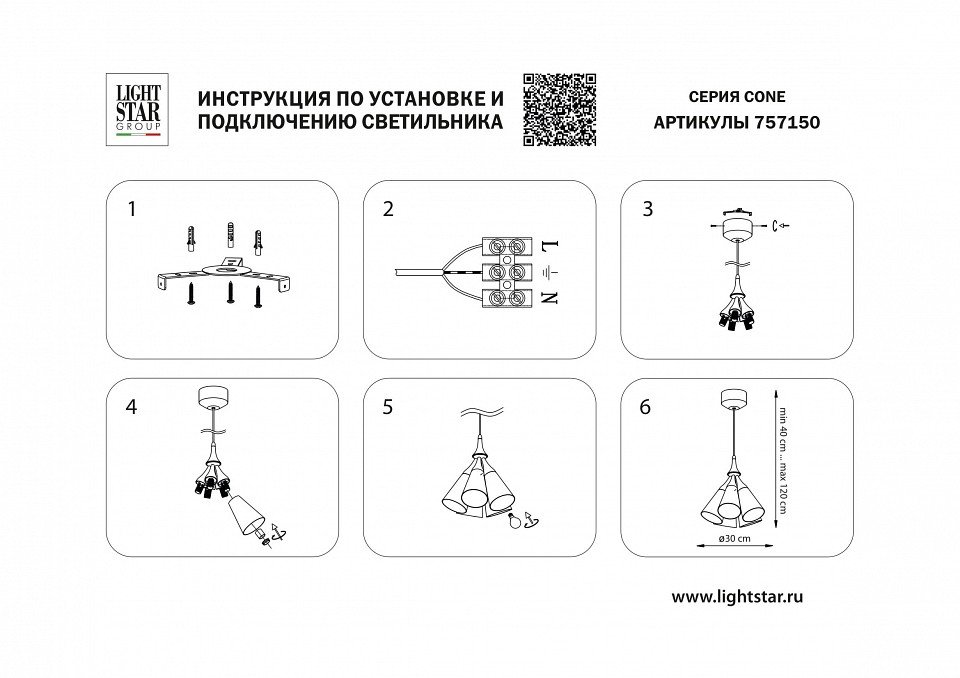 LIGHT STAR GROUP

ИНСТРУКЦИЯ ПО УСТАНОВКЕ И ПОДКЛЮЧЕНИЮ СВЕТИЛЬНИКА

СЕРИЯ CONE
АРТИКУЛЫ 757150

1

2

L
N

3

4

5

6

min 40 cm ... max 120 cm

ø30 cm

www.lightstar.ru