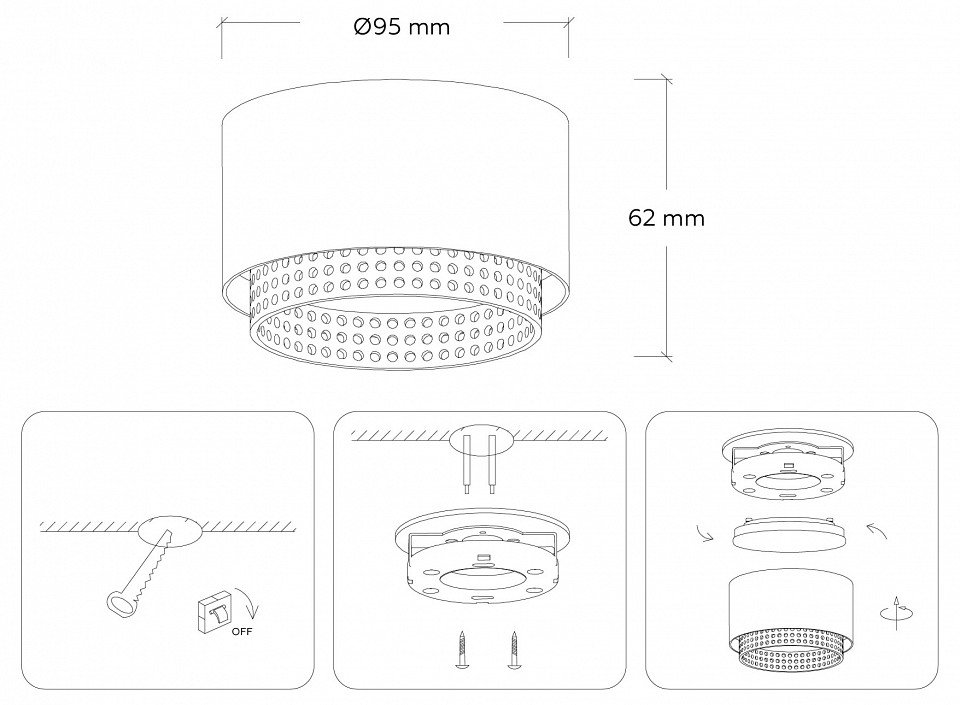 Ø95 mm

62 mm

OFF