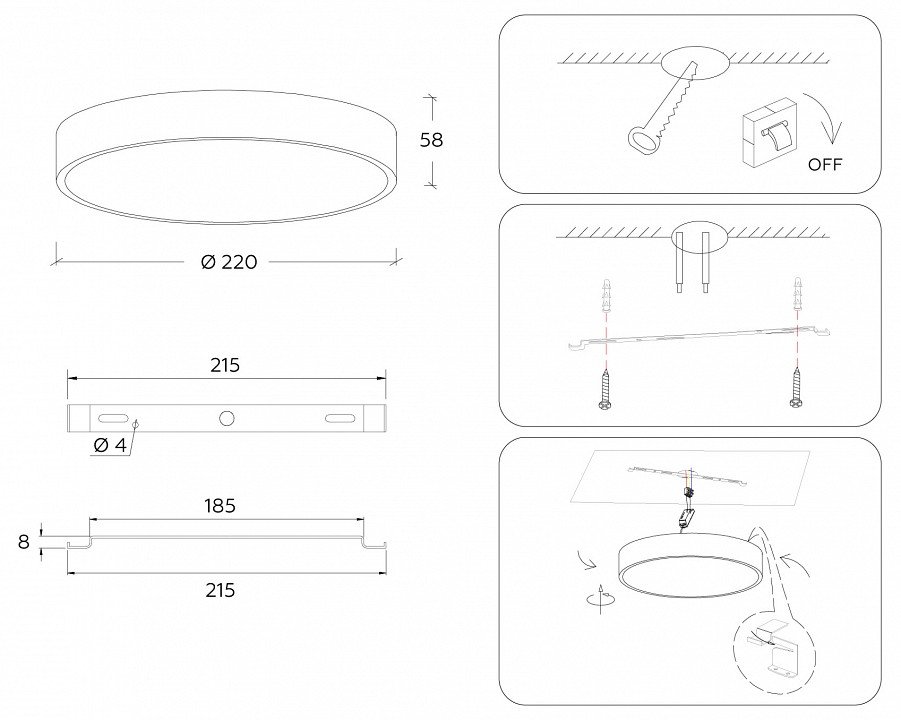 58

Ø 220

215

Ø 4

185

8

215

OFF