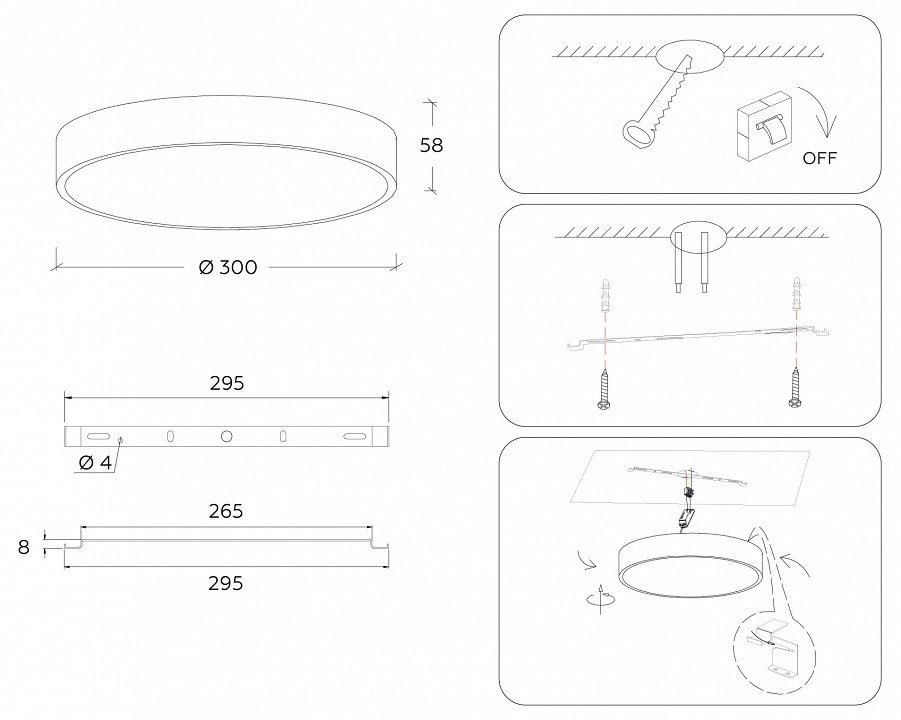 58

Ø 300

295

Ø 4

265

8

295

OFF