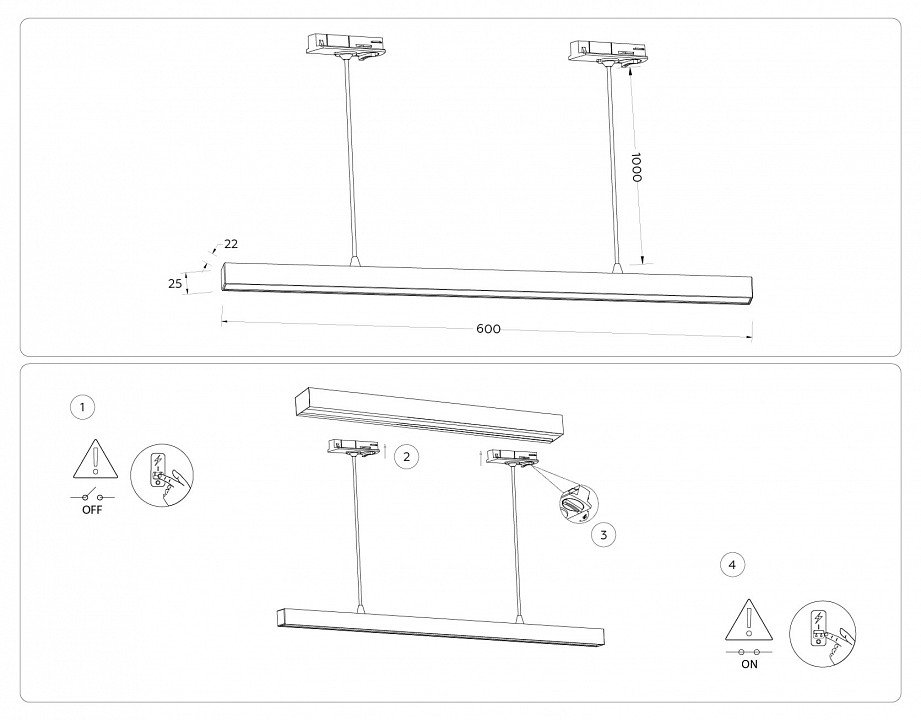 1000
22
25
600

1
OFF
2
3
4
ON