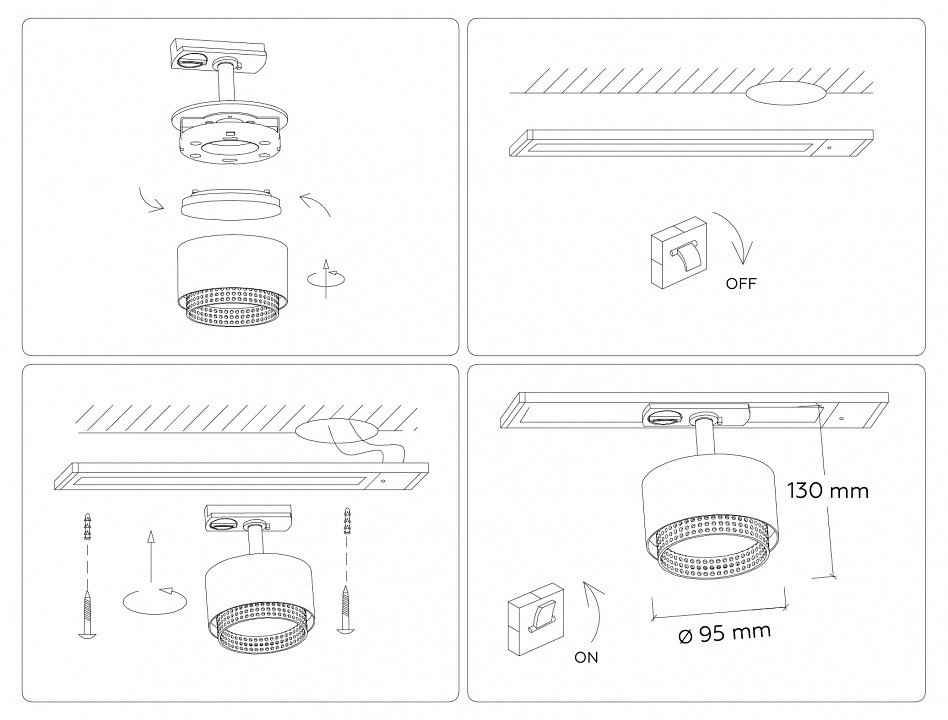 OFF

130 mm

ON

ø 95 mm