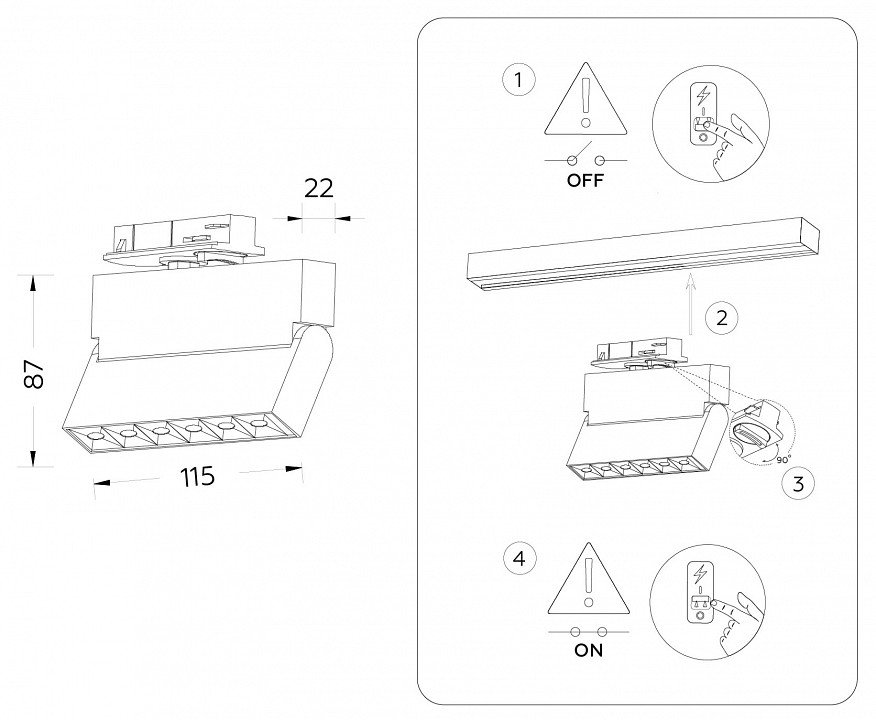 22

87

115

1

OFF

2

90°

3

4

ON