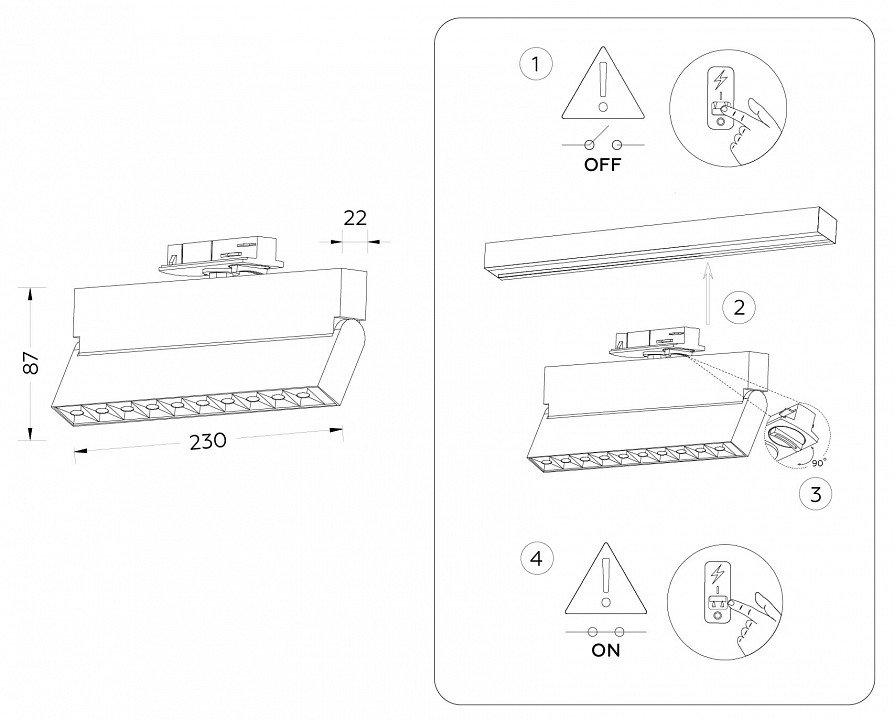 22

87

230

1

OFF

2

90°

3

4

ON