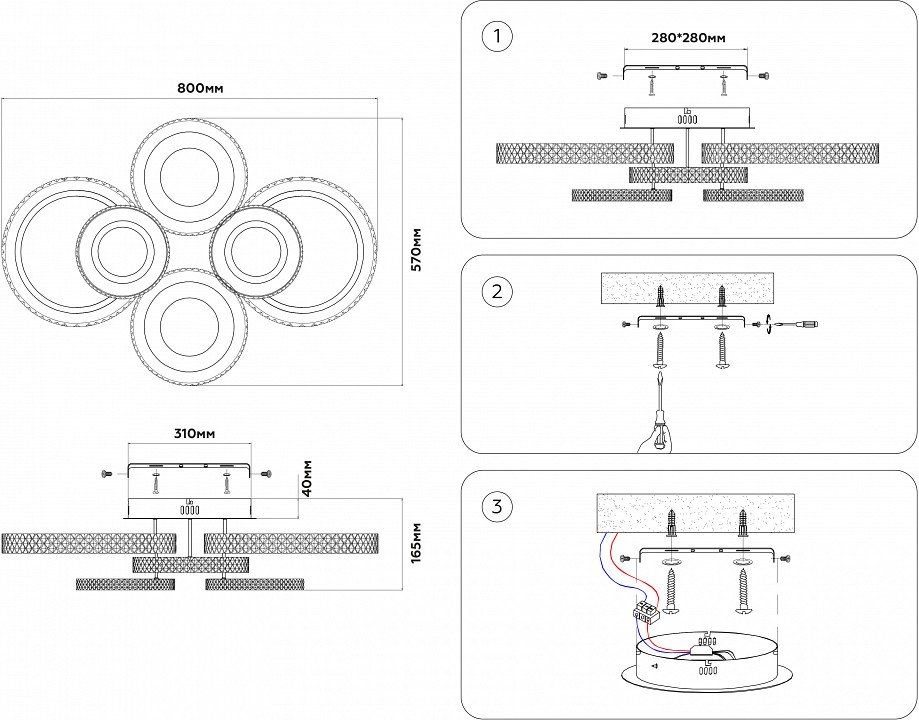 800мм

570мм

310мм

40мм

165мм

1

280*280мм

2

3