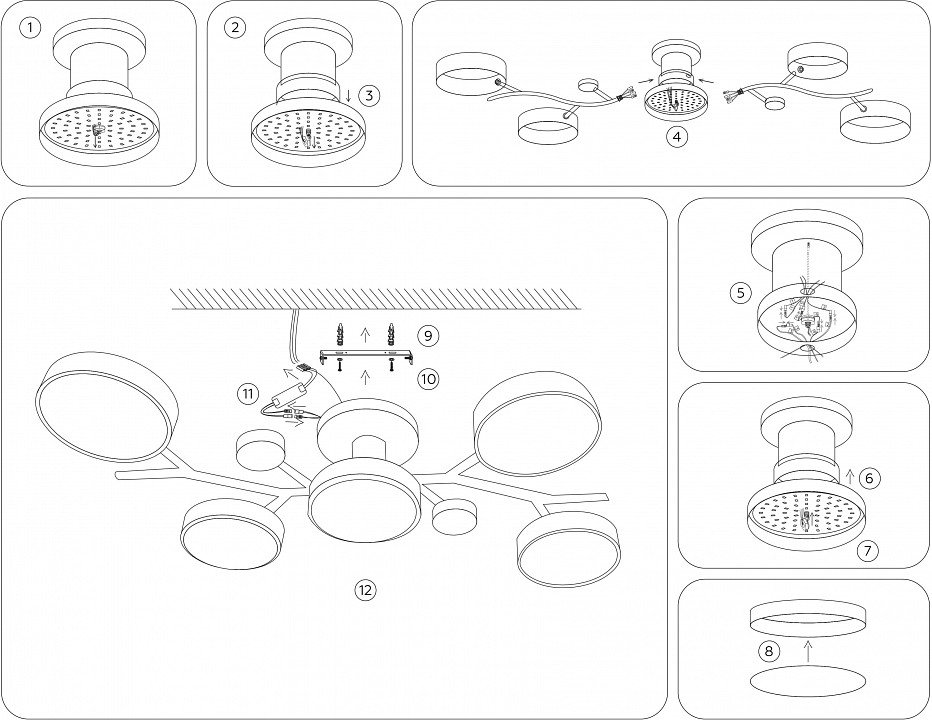 1

2

3

4

9

10

11

12

5

6

7

8