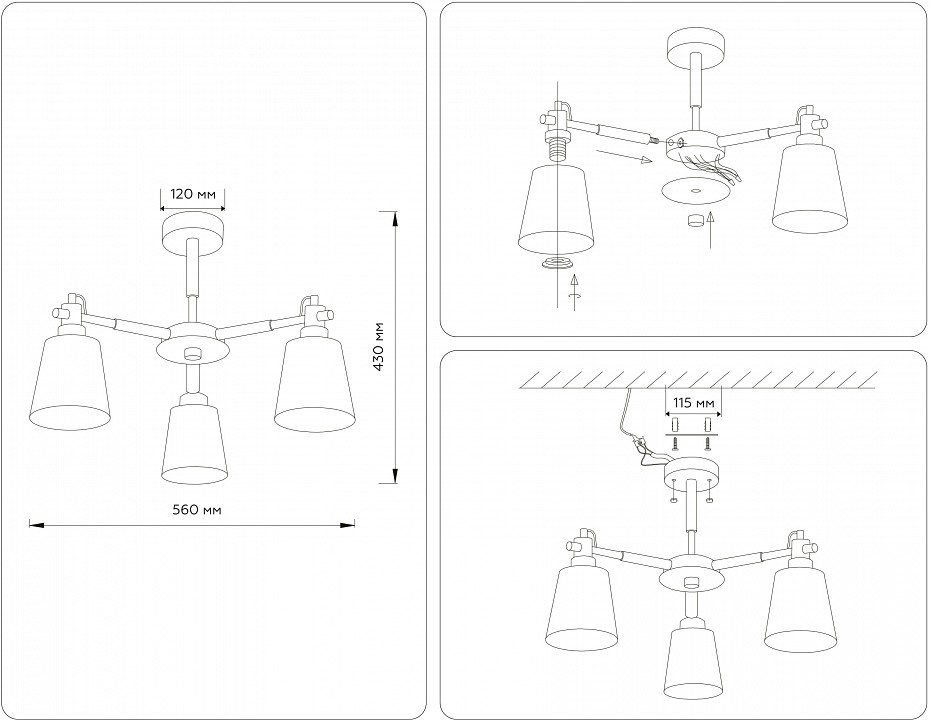 120 мм

430 мм

560 мм

115 мм