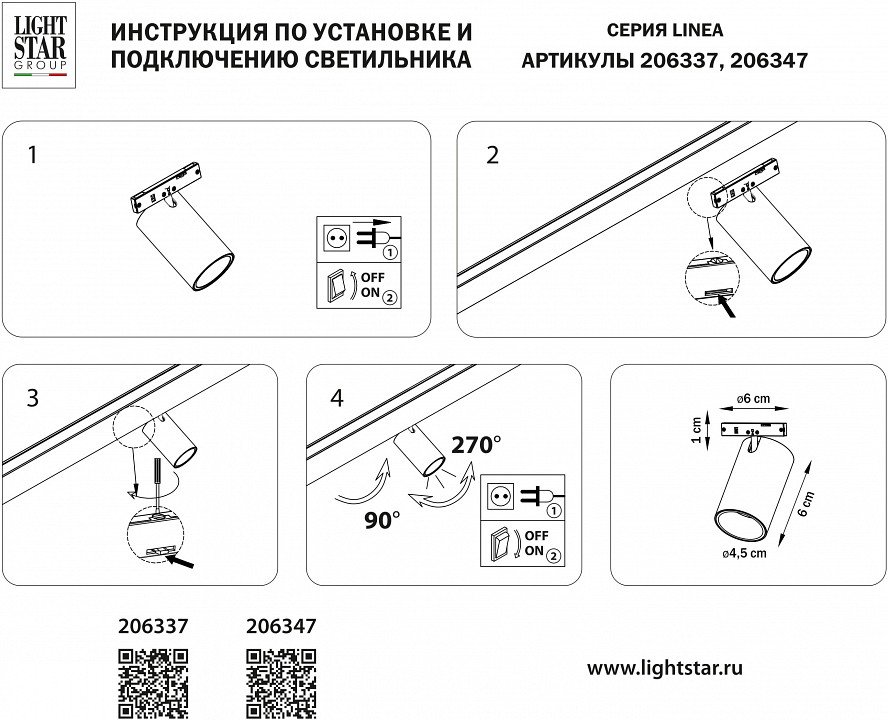 LIGHT STAR GROUP

ИНСТРУКЦИЯ ПО УСТАНОВКЕ И ПОДКЛЮЧЕНИЮ СВЕТИЛЬНИКА

СЕРИЯ LINEA
АРТИКУЛЫ 206337, 206347

1

1
OFF
ON 2

2

3

4

270°
90°

1
OFF
ON 2

ø6 cm
1 cm
6 cm
ø4,5 cm

206337

206347

www.lightstar.ru