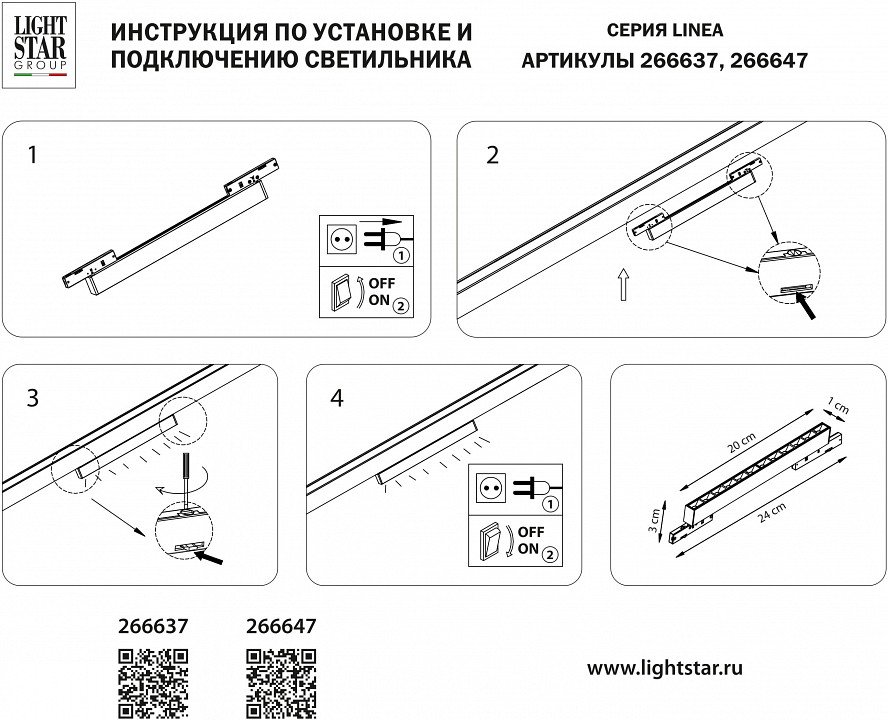 LIGHT STAR GROUP

ИНСТРУКЦИЯ ПО УСТАНОВКЕ И ПОДКЛЮЧЕНИЮ СВЕТИЛЬНИКА

СЕРИЯ LINEA
АРТИКУЛЫ 266637, 266647

1

1
OFF
ON 2

2

3

4

1
OFF
ON 2

1 cm
20 cm
3 cm
24 cm

266637

266647

www.lightstar.ru