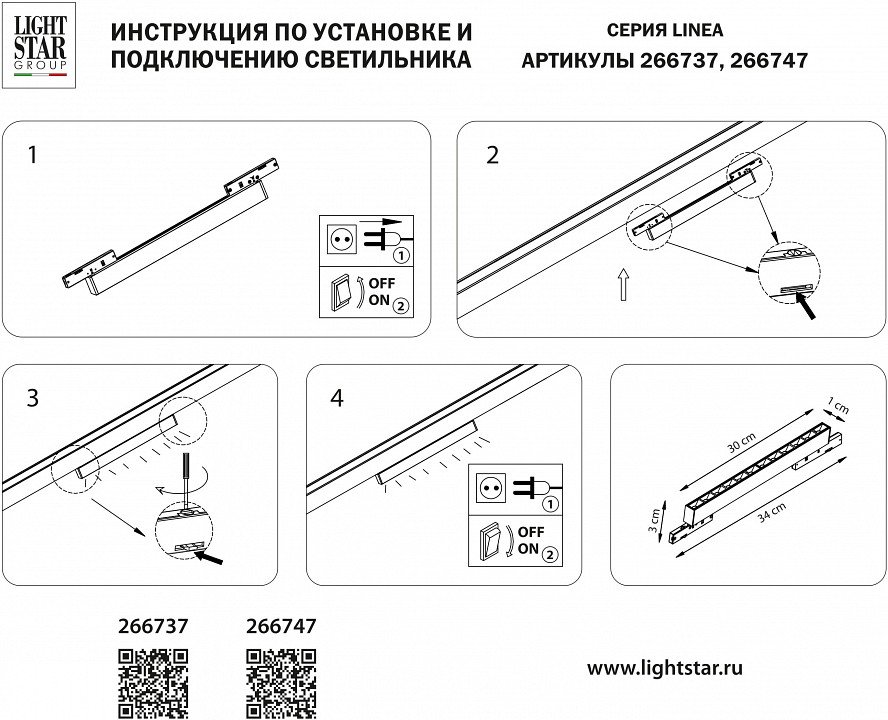 LIGHT STAR GROUP

ИНСТРУКЦИЯ ПО УСТАНОВКЕ И ПОДКЛЮЧЕНИЮ СВЕТИЛЬНИКА

СЕРИЯ LINEA
АРТИКУЛЫ 266737, 266747

1

1
OFF
ON 2

2

3

4

1
OFF
ON 2

1 cm
30 cm
3 cm
34 cm

266737

266747

www.lightstar.ru