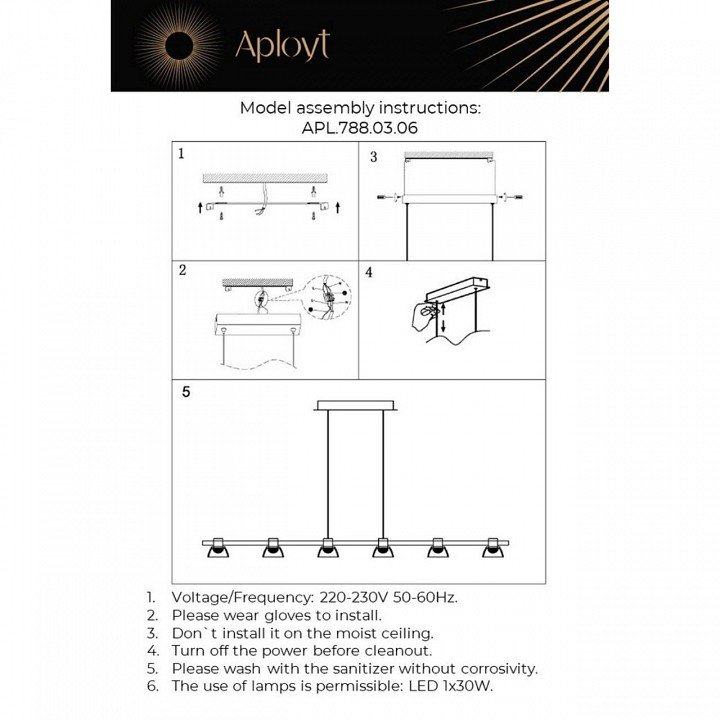 Aployt

Model assembly instructions:
APL.788.03.06

1

3

2

4

5

1. Voltage/Frequency: 220-230V 50-60Hz.
2. Please wear gloves to install.
3. Don`t install it on the moist ceiling.
4. Turn off the power before cleanout.
5. Please wash with the sanitizer without corrosivity.
6. The use of lamps is permissible: LED 1x30W.