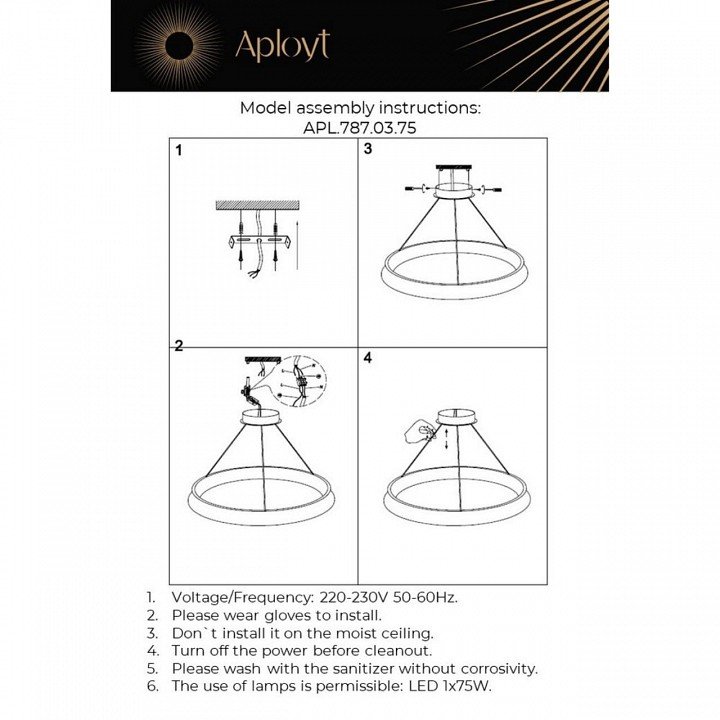 Aployt

Model assembly instructions:
APL.787.03.75

1

3

2

4

1. Voltage/Frequency: 220-230V 50-60Hz.
2. Please wear gloves to install.
3. Don`t install it on the moist ceiling.
4. Turn off the power before cleanout.
5. Please wash with the sanitizer without corrosivity.
6. The use of lamps is permissible: LED 1x75W.