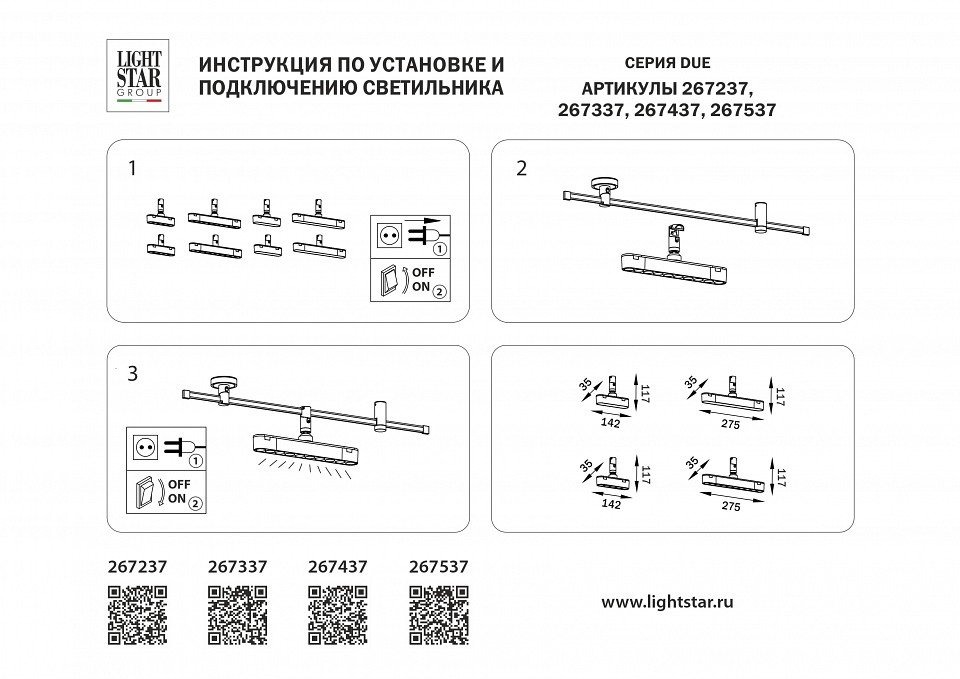 LIGHT STAR GROUP

ИНСТРУКЦИЯ ПО УСТАНОВКЕ И ПОДКЛЮЧЕНИЮ СВЕТИЛЬНИКА

СЕРИЯ DUE
АРТИКУЛЫ 267237, 267337, 267437, 267537

1

1
OFF
ON 2

2

3

1
OFF
ON 2

35
117
142

35
117
275

35
117
142

35
117
275

267237 267337 267437 267537

www.lightstar.ru