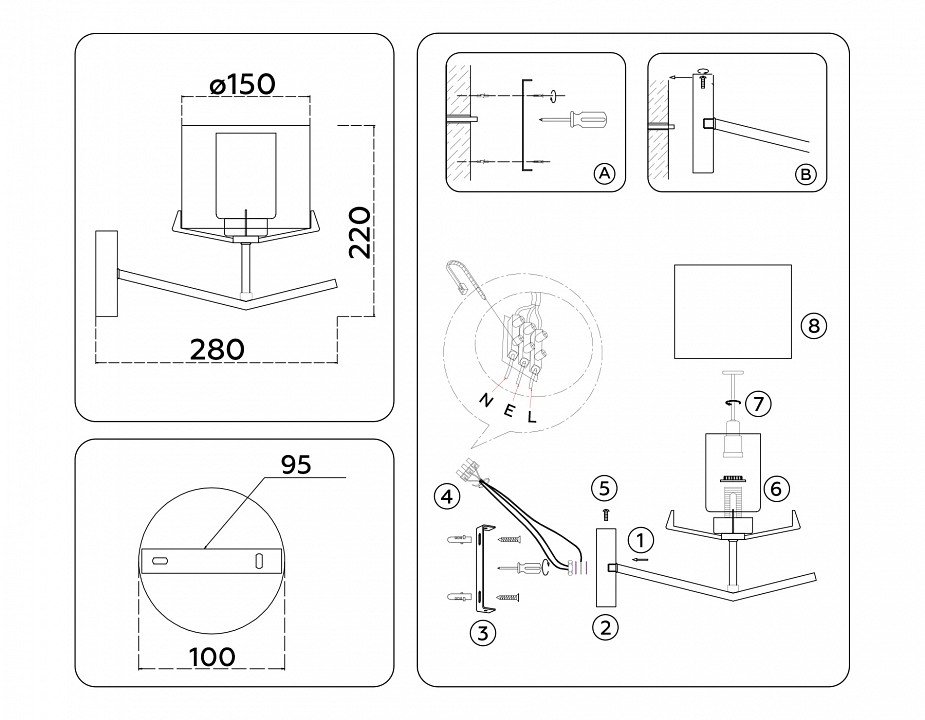 ø150

220

280

95

100

A

B

N E L

8

7

6

5

4

1

3

2