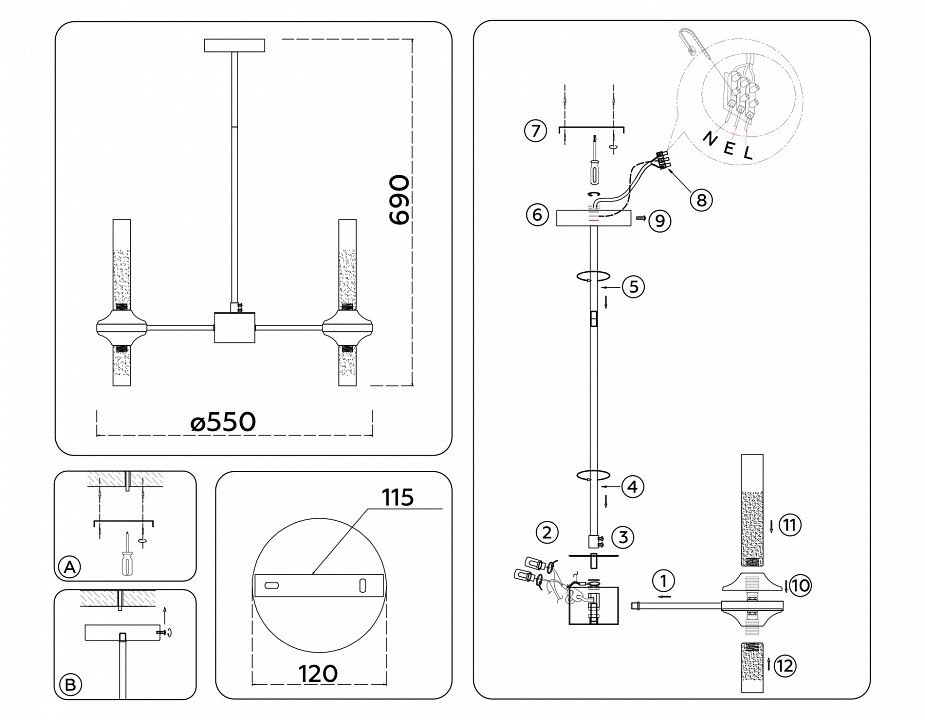 690

ø550

A

B

115

120

7

N E L

8

6

9

5

4

2

3

1

11

10

12