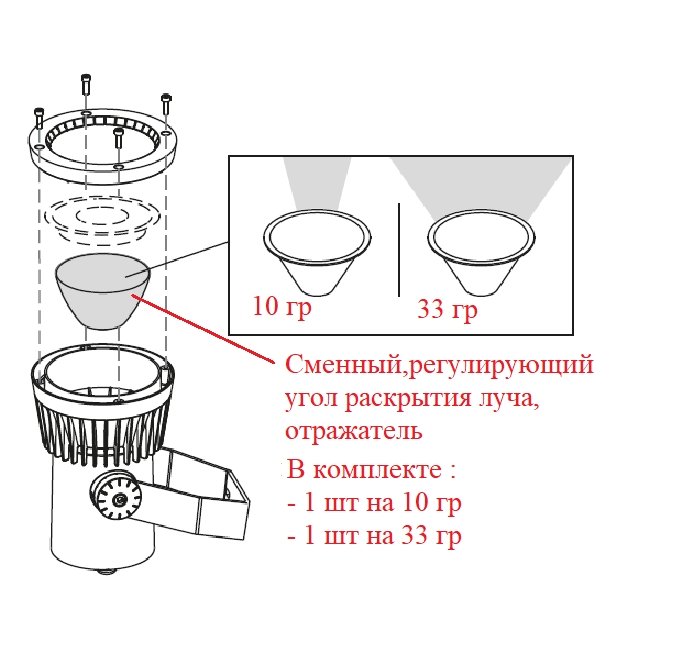 10 гр

33 гр

Сменный,регулирующий угол раскрытия луча, отражатель

В комплекте :
- 1 шт на 10 гр
- 1 шт на 33 гр