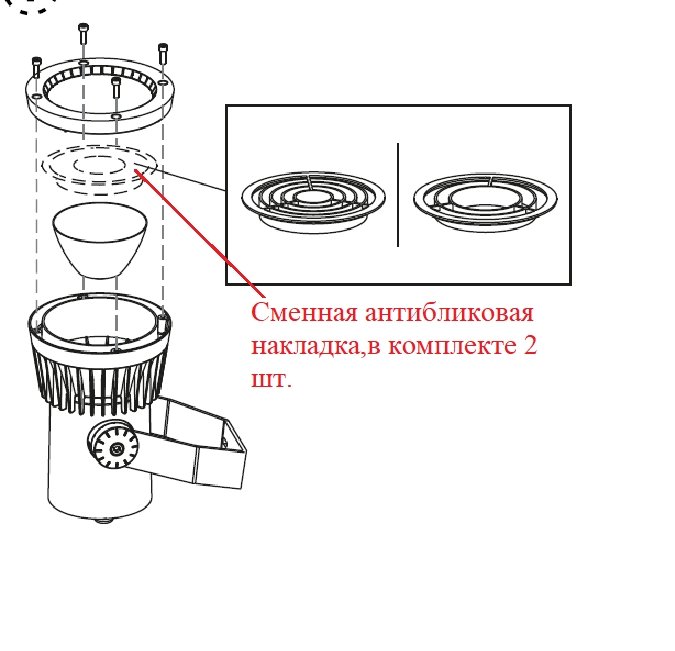 Сменная антибликовая накладка,в комплекте 2 шт.