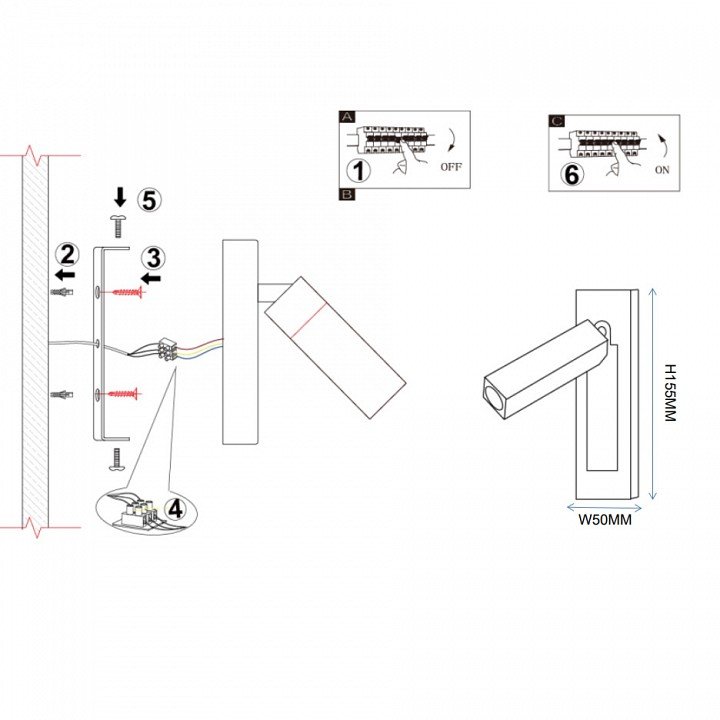 A
1
OFF
B
C
6
ON
5
2
3
4
H155MM
W50MM