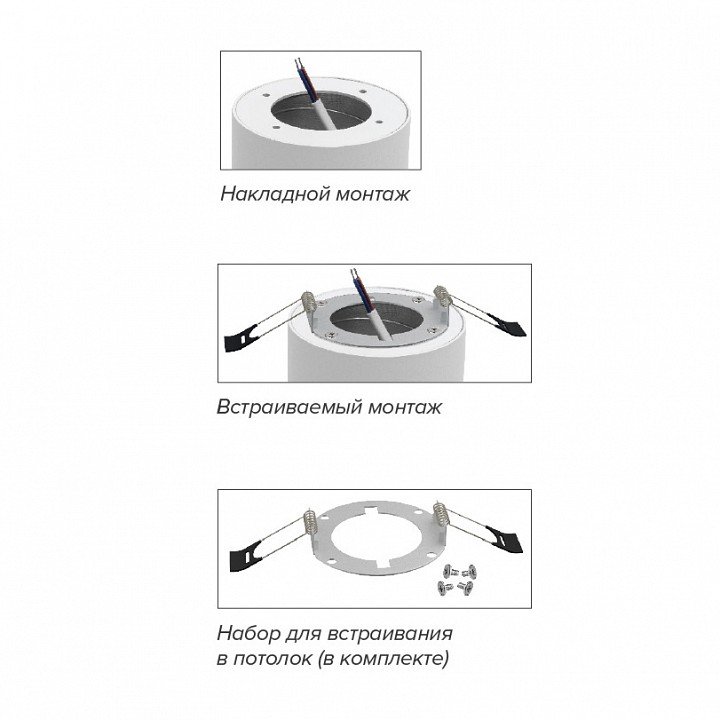 Накладной монтаж

Встраиваемый монтаж

Набор для встраивания в потолок (в комплекте)