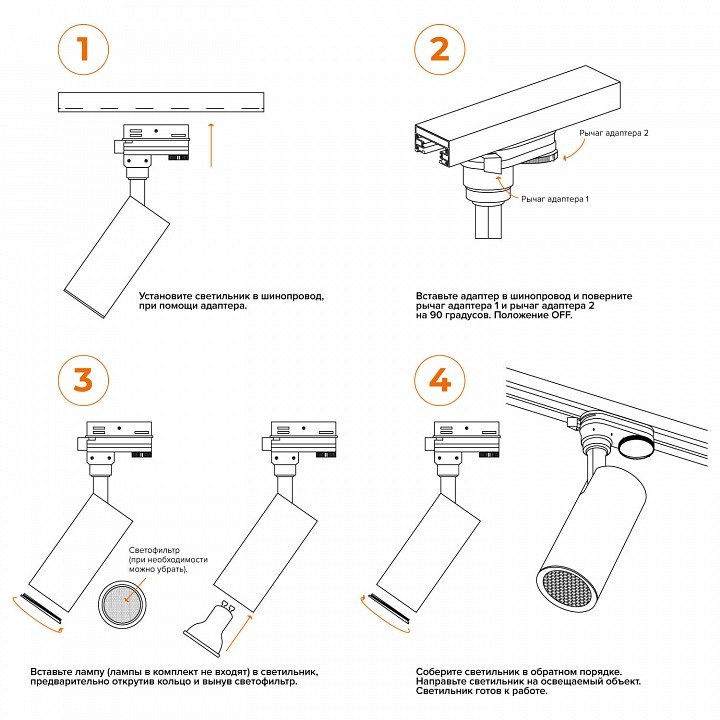 1

Установите светильник в шинопровод, при помощи адаптера.

2

Рычаг адаптера 2

Рычаг адаптера 1

Вставьте адаптер в шинопровод и поверните рычаг адаптера 1 и рычаг адаптера 2 на 90 градусов. Положение OFF.

3

Светофильтр (при необходимости можно убрать).

Вставьте лампу (лампы в комплект не входят) в светильник, предварительно открутив кольцо и вынув светофильтр.

4

Соберите светильник в обратном порядке. Направьте светильник на освещаемый объект. Светильник готов к работе.