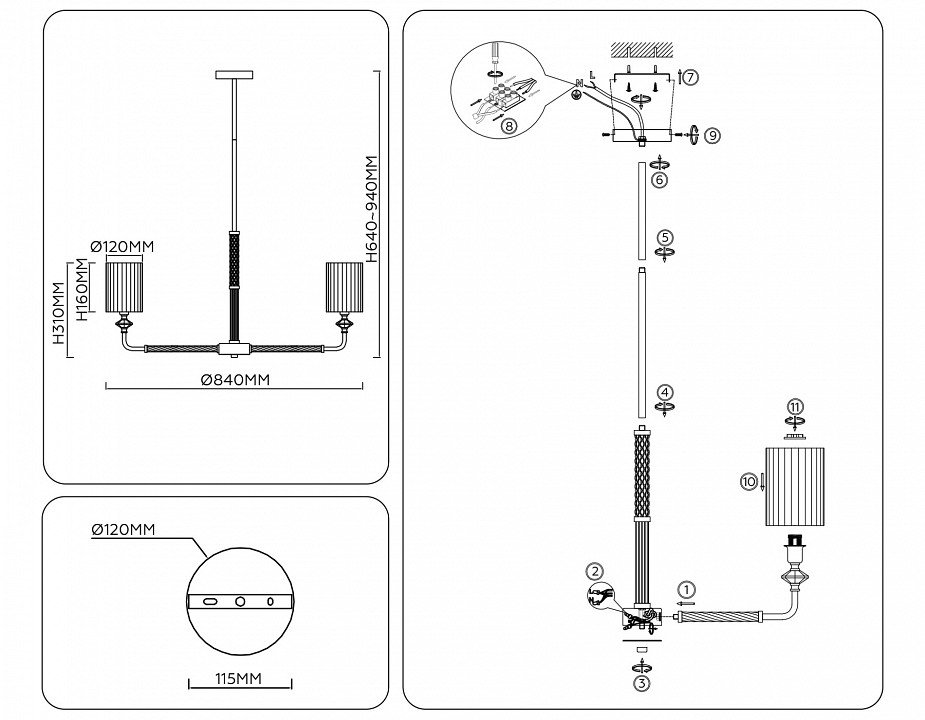 Ø120MM
H160MM
H310MM
H640-940MM
Ø840MM

Ø120MM
115MM

L
N
8
7
9
6
5
4
11
10
2
1
3