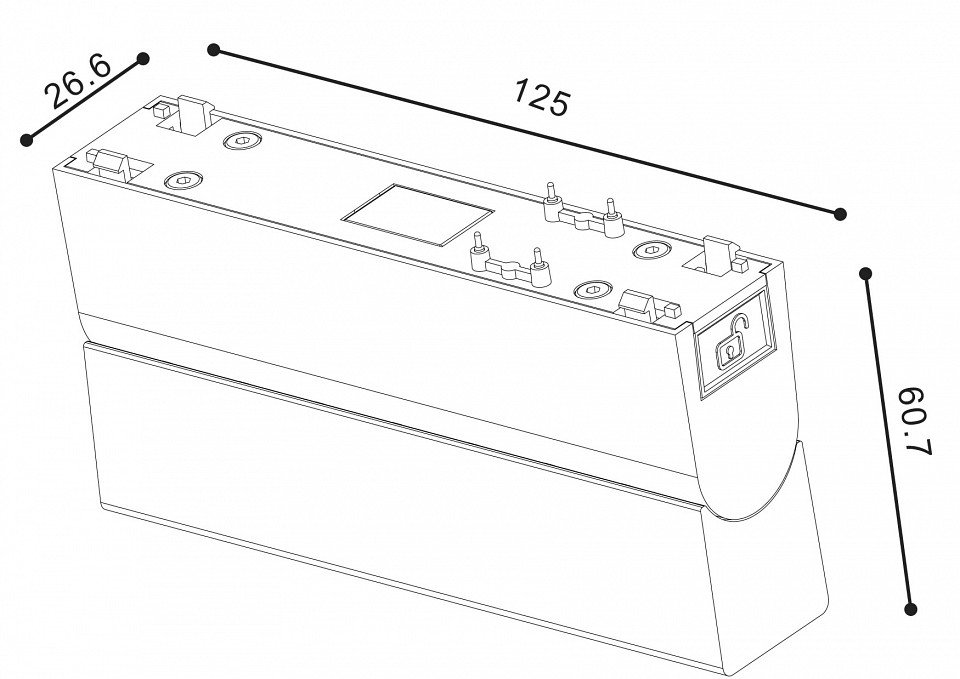 26.6
125
60.7