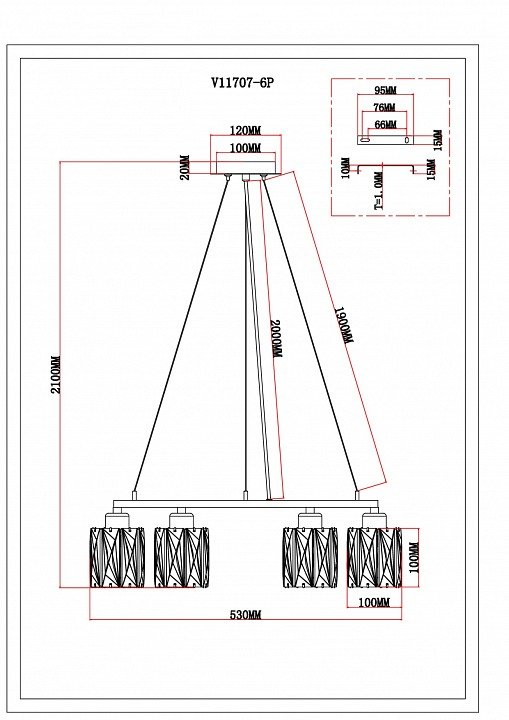 V11707-6P

95MM
76MM
66MM
15MM
10MM
15MM
T=1.0MM

120MM
100MM
20MM

2100MM
2000MM
1900MM

100MM
100MM
530MM