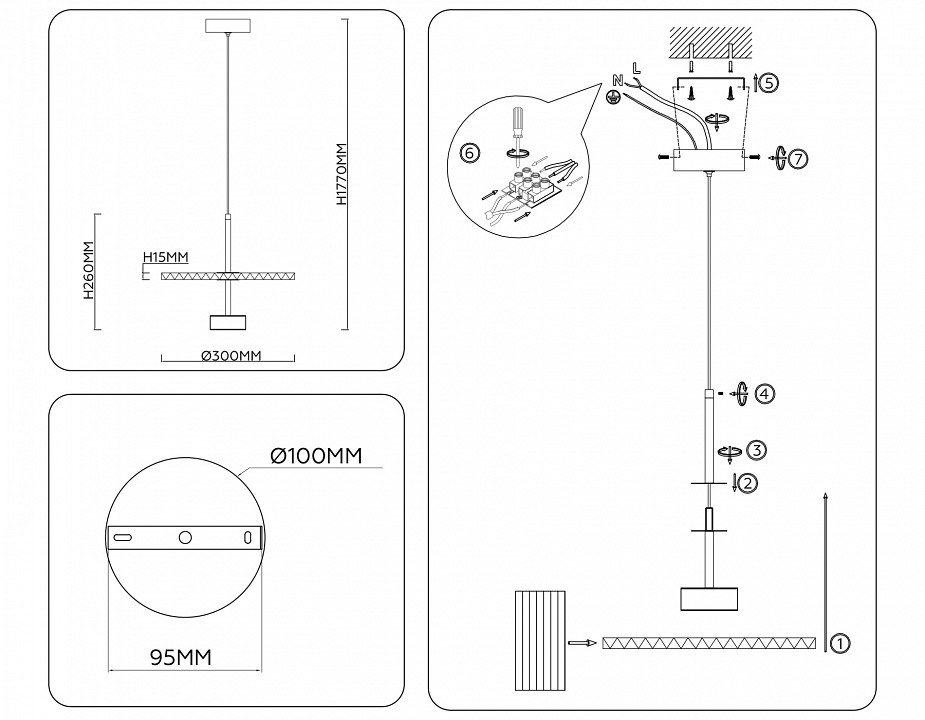 H1770MM
H260MM
H15MM
Ø300MM
Ø100MM
95MM
N
L
5
6
7
4
3
2
1